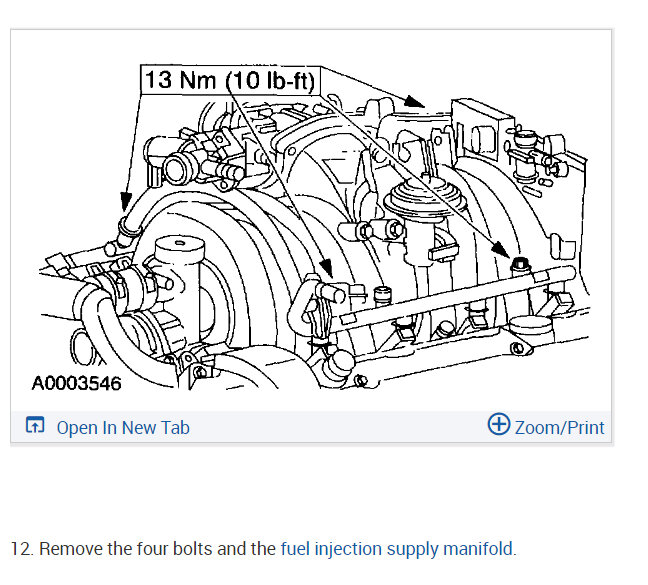 13 Nm (10 lb-ft)

A0003546

Open In New Tab

Zoom/Print

12. Remove the four bolts and the fuel injection supply manifold.