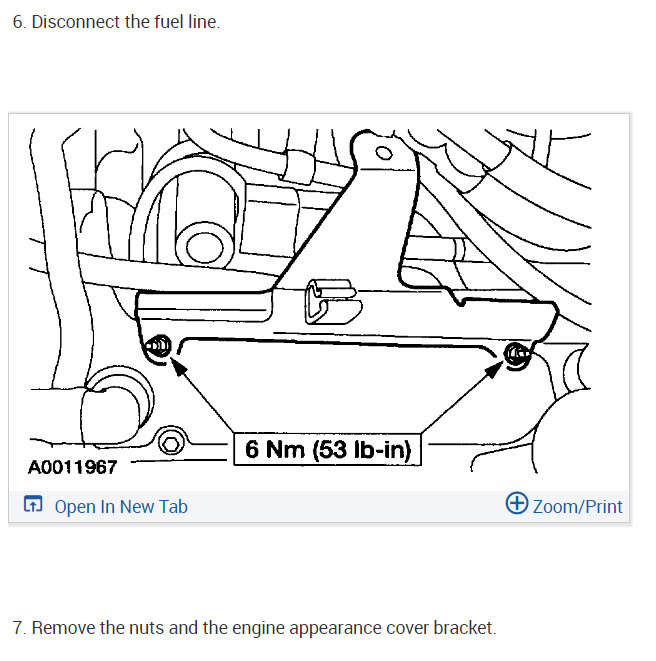 6. Disconnect the fuel line.

6 Nm (53 lb-in)

A0011967

Open In New Tab

Zoom/Print

7. Remove the nuts and the engine appearance cover bracket.