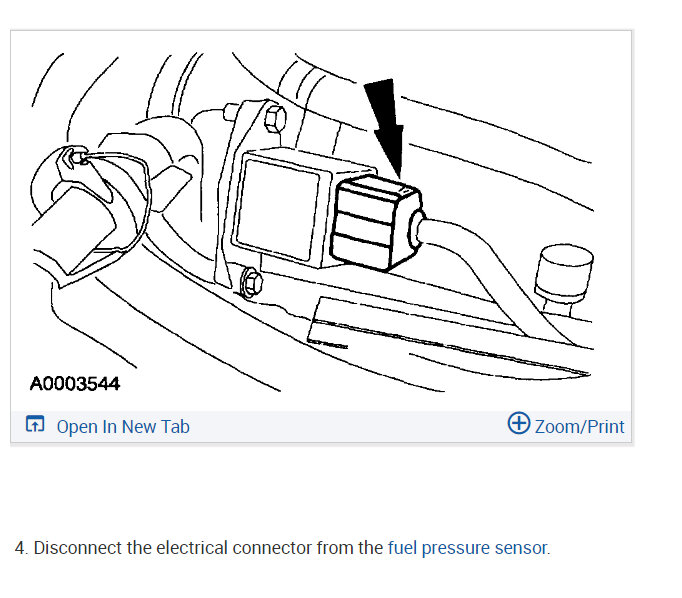 A0003544

Open In New Tab

Zoom/Print

4. Disconnect the electrical connector from the fuel pressure sensor.