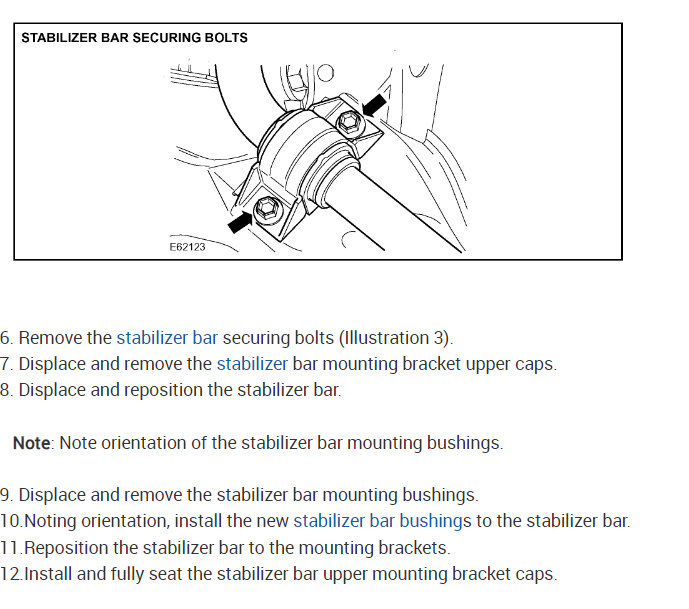 STABILIZER BAR SECURING BOLTS

E62123

6. Remove the stabilizer bar securing bolts (Illustration 3).
7. Displace and remove the stabilizer bar mounting bracket upper caps.
8. Displace and reposition the stabilizer bar.

Note: Note orientation of the stabilizer bar mounting bushings.

9. Displace and remove the stabilizer bar mounting bushings.
10.Noting orientation, install the new stabilizer bar bushings to the stabilizer bar.
11.Reposition the stabilizer bar to the mounting brackets.
12.Install and fully seat the stabilizer bar upper mounting bracket caps.