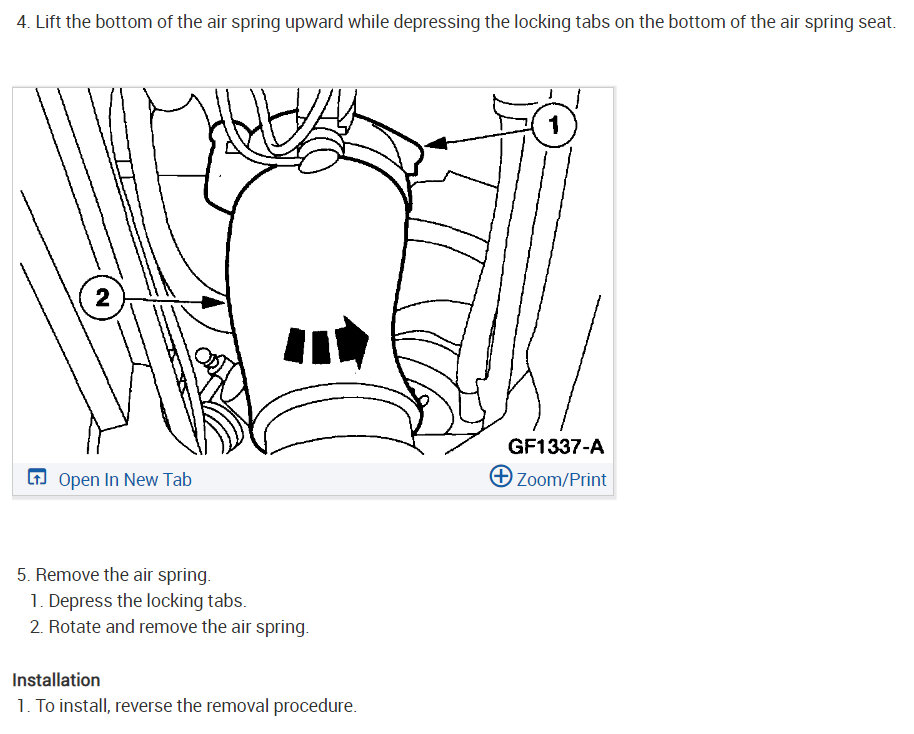 4. Lift the bottom of the air spring upward while depressing the locking tabs on the bottom of the air spring seat.

1

2

GF1337-A

Open In New Tab

Zoom/Print

5. Remove the air spring.
1. Depress the locking tabs.
2. Rotate and remove the air spring.

Installation
1. To install, reverse the removal procedure.