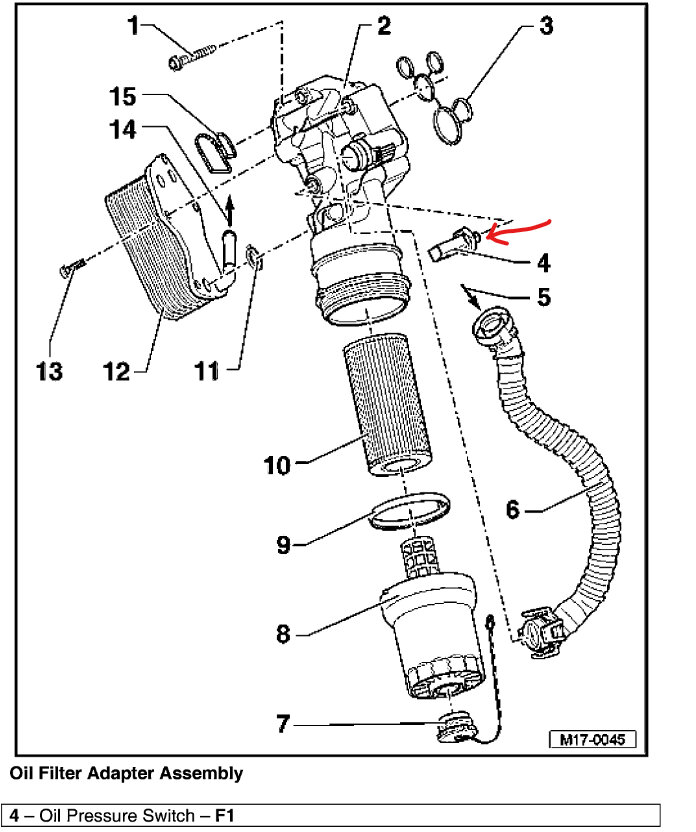 1
2
3
15
14
4
5
13
12
11
10
6
9
8
7
M17-0045

Oil Filter Adapter Assembly

4 – Oil Pressure Switch – F1