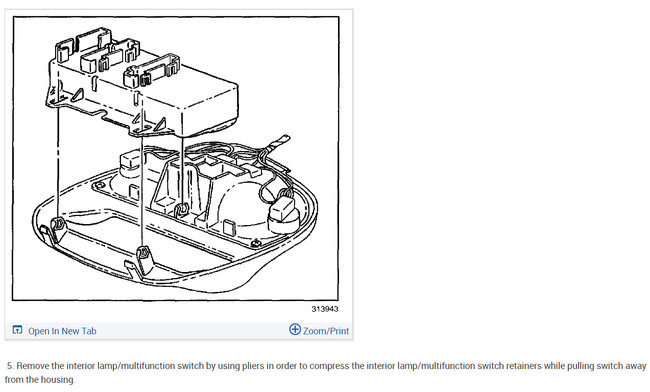 313943

Open In New Tab

Zoom/Print

5. Remove the interior lamp/multifunction switch by using pliers in order to compress the interior lamp/multifunction switch retainers while pulling switch away from the housing.