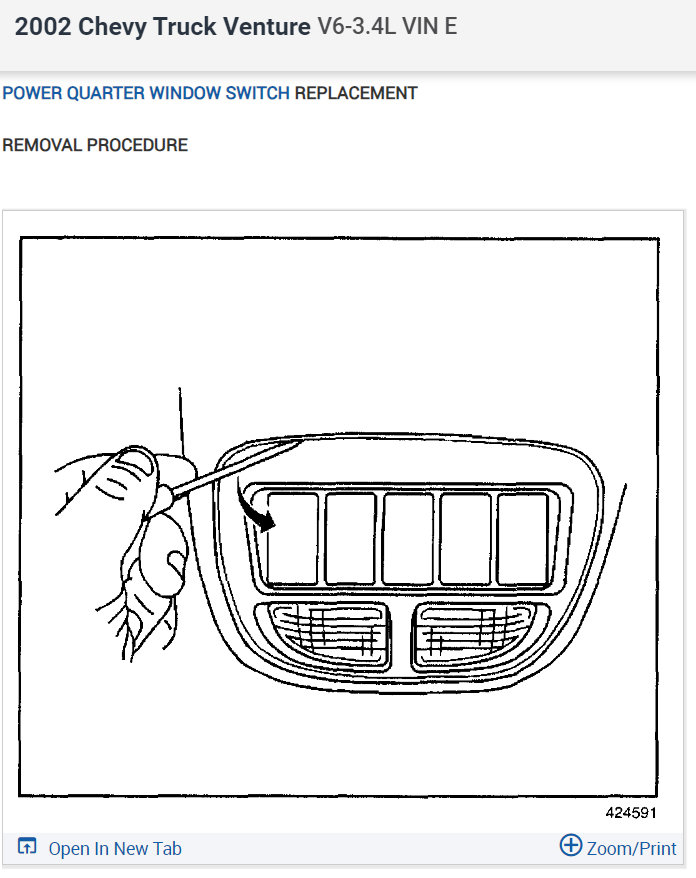 2002 Chevy Truck Venture V6-3.4L VIN E

POWER QUARTER WINDOW SWITCH REPLACEMENT

REMOVAL PROCEDURE

424591

Open In New Tab

Zoom/Print