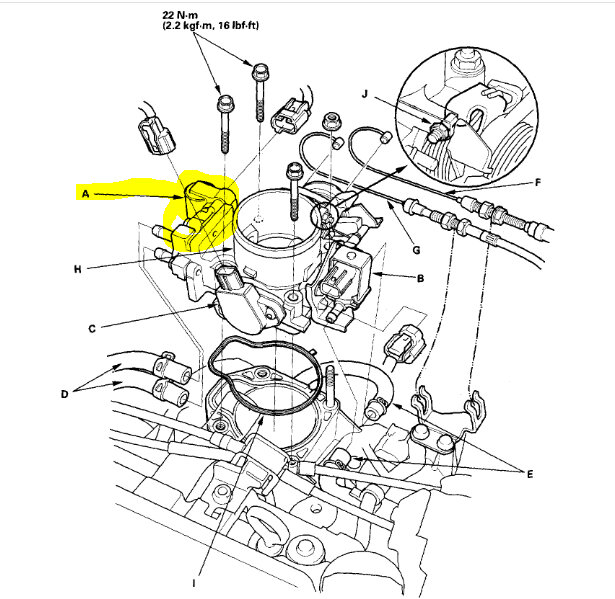 22 N·m
(2.2 kgf·m, 16 lbf·ft)

J

A

F

G

H

B

C

D

E

I