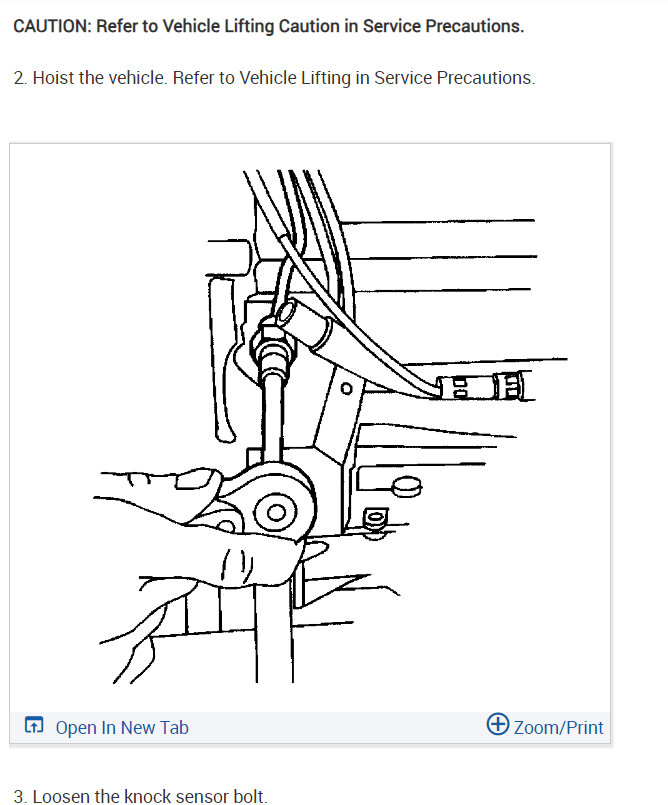 CAUTION: Refer to Vehicle Lifting Caution in Service Precautions.

2. Hoist the vehicle. Refer to Vehicle Lifting in Service Precautions.

Open In New Tab

Zoom/Print

3. Loosen the knock sensor bolt.