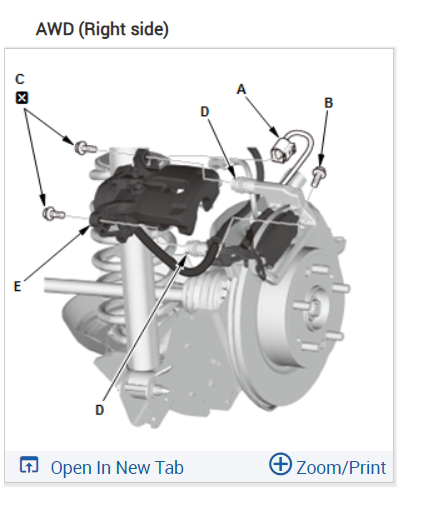 AWD (Right side)

C

A

D

B

E

D

Open In New Tab

Zoom/Print