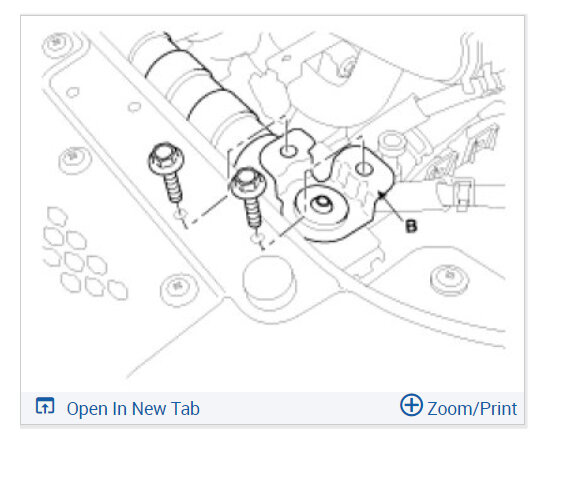 B

Open In New Tab

Zoom/Print