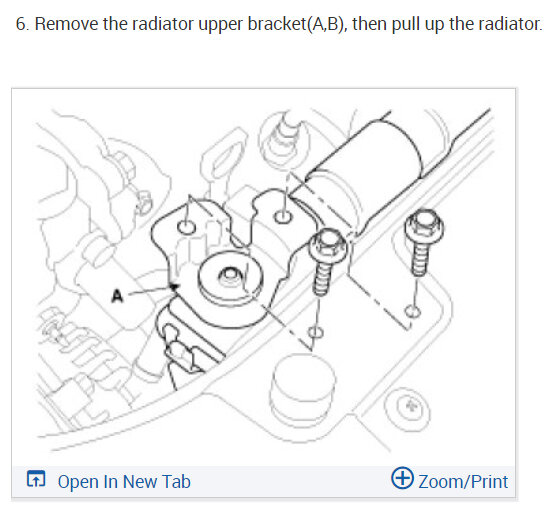 6. Remove the radiator upper bracket(A,B), then pull up the radiator.

A

Open In New Tab

Zoom/Print