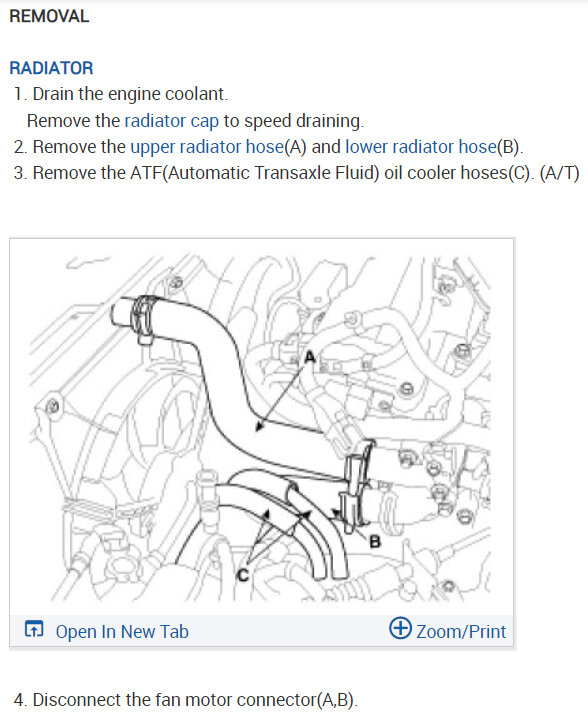 REMOVAL

RADIATOR

1. Drain the engine coolant.
Remove the radiator cap to speed draining.
2. Remove the upper radiator hose(A) and lower radiator hose(B).
3. Remove the ATF(Automatic Transaxle Fluid) oil cooler hoses(C). (A/T)

A
B
C

Open In New Tab
Zoom/Print

4. Disconnect the fan motor connector(A,B).