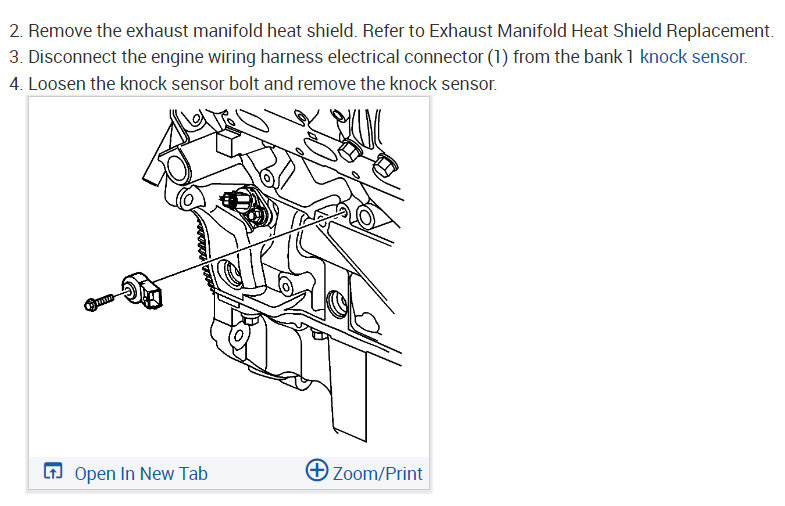 2. Remove the exhaust manifold heat shield. Refer to Exhaust Manifold Heat Shield Replacement.
3. Disconnect the engine wiring harness electrical connector (1) from the bank 1 knock sensor.
4. Loosen the knock sensor bolt and remove the knock sensor.

Open In New Tab

Zoom/Print