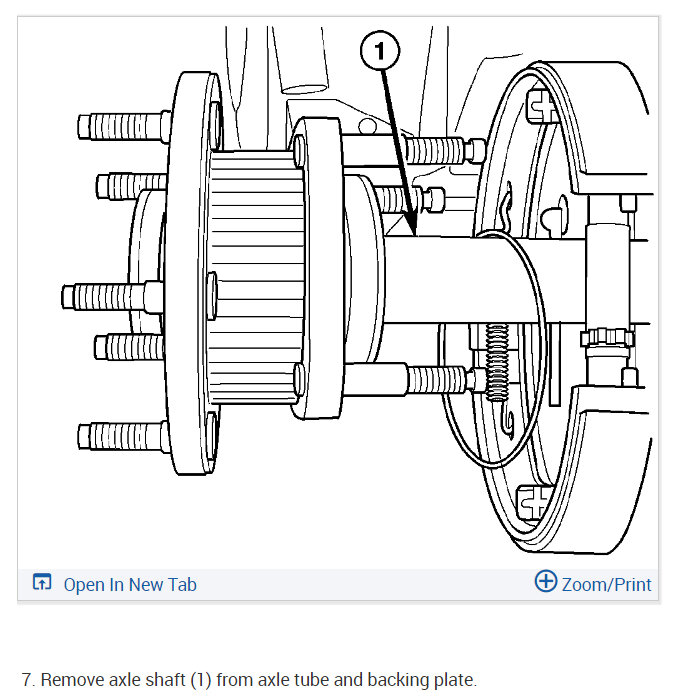 1

Open In New Tab

Zoom/Print

7. Remove axle shaft (1) from axle tube and backing plate.