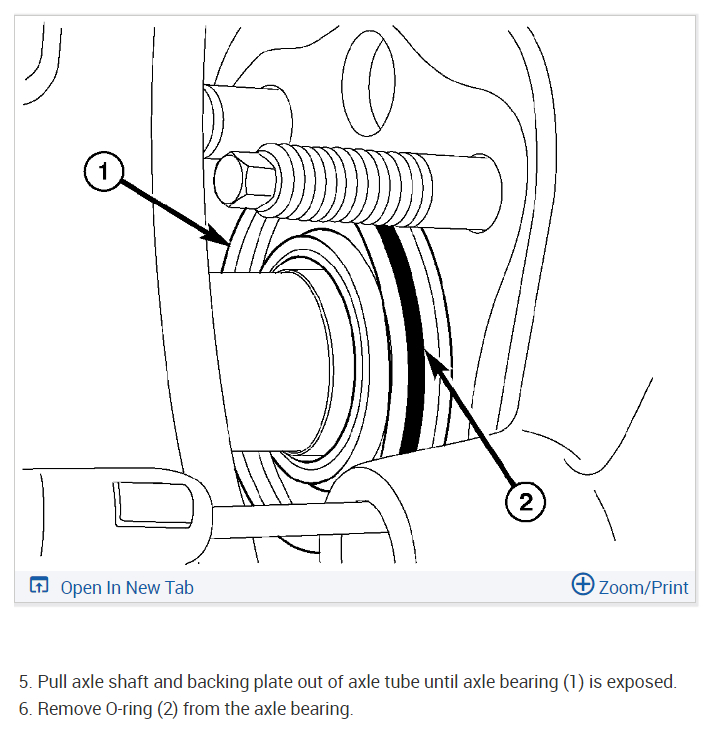 1

2

Open In New Tab

Zoom/Print

5. Pull axle shaft and backing plate out of axle tube until axle bearing (1) is exposed.
6. Remove O-ring (2) from the axle bearing.