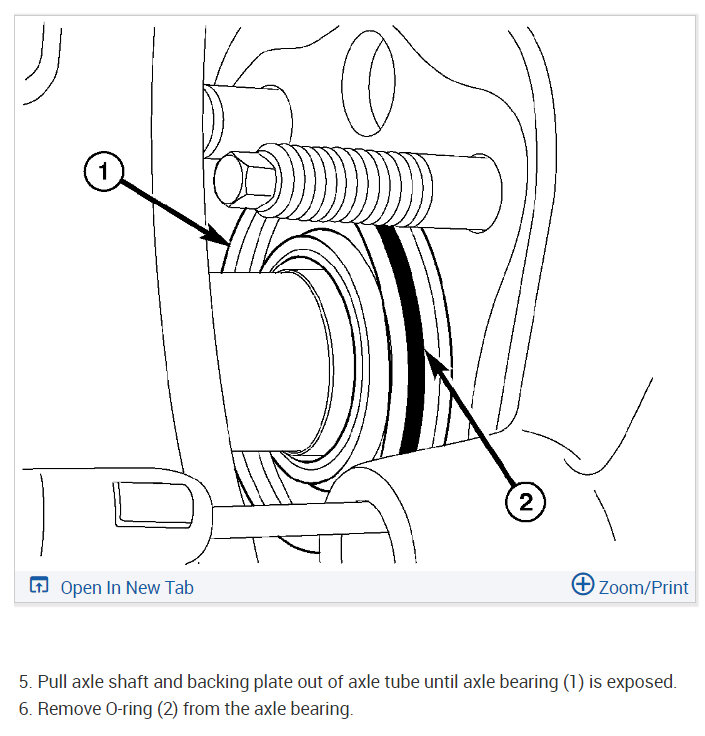 1

2

Open In New Tab

Zoom/Print

5. Pull axle shaft and backing plate out of axle tube until axle bearing (1) is exposed.
6. Remove O-ring (2) from the axle bearing.