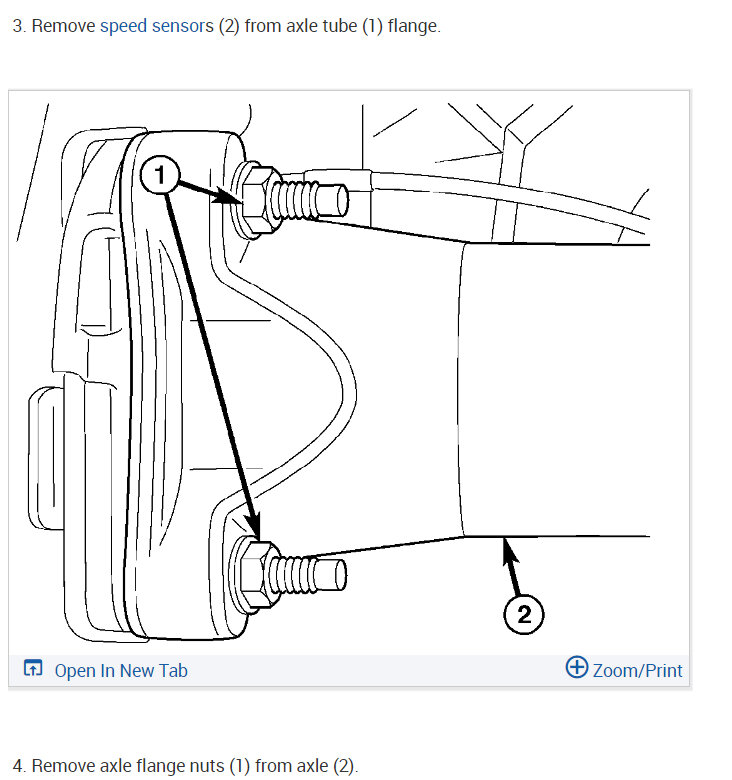 3. Remove speed sensors (2) from axle tube (1) flange.

1

2

Open In New Tab

Zoom/Print

4. Remove axle flange nuts (1) from axle (2).