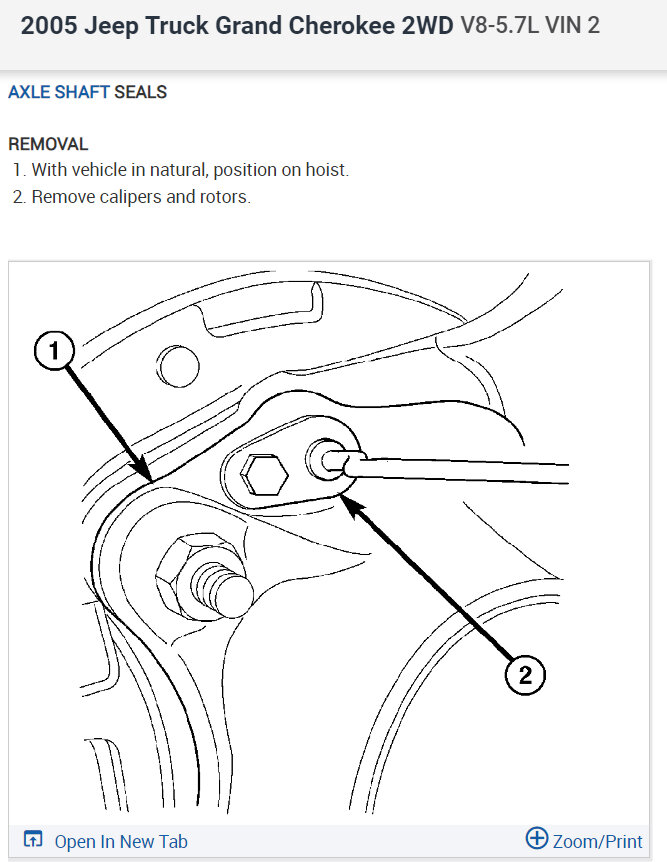 2005 Jeep Truck Grand Cherokee 2WD V8-5.7L VIN 2

AXLE SHAFT SEALS

REMOVAL
1. With vehicle in natural, position on hoist.
2. Remove calipers and rotors.

1

2

Open In New Tab

Zoom/Print