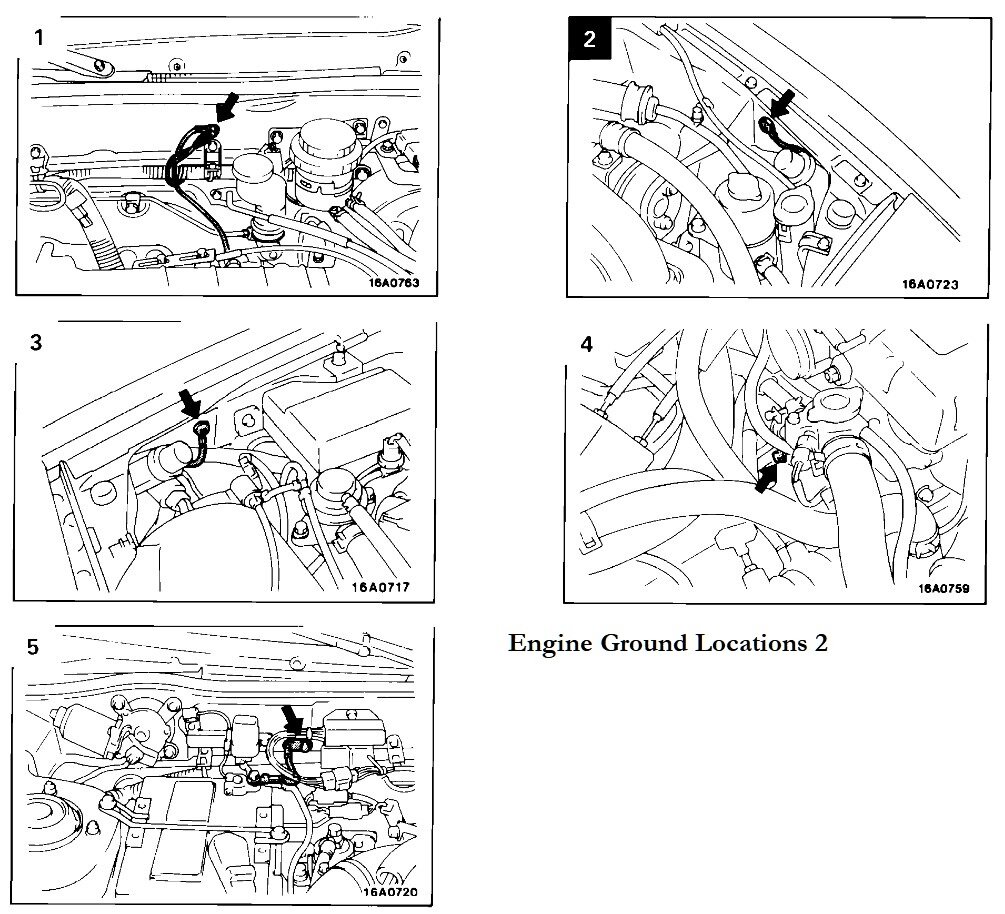 1

16A0763

2

16A0723

3

16A0717

4

16A0759

5

16A0720

Engine Ground Locations 2