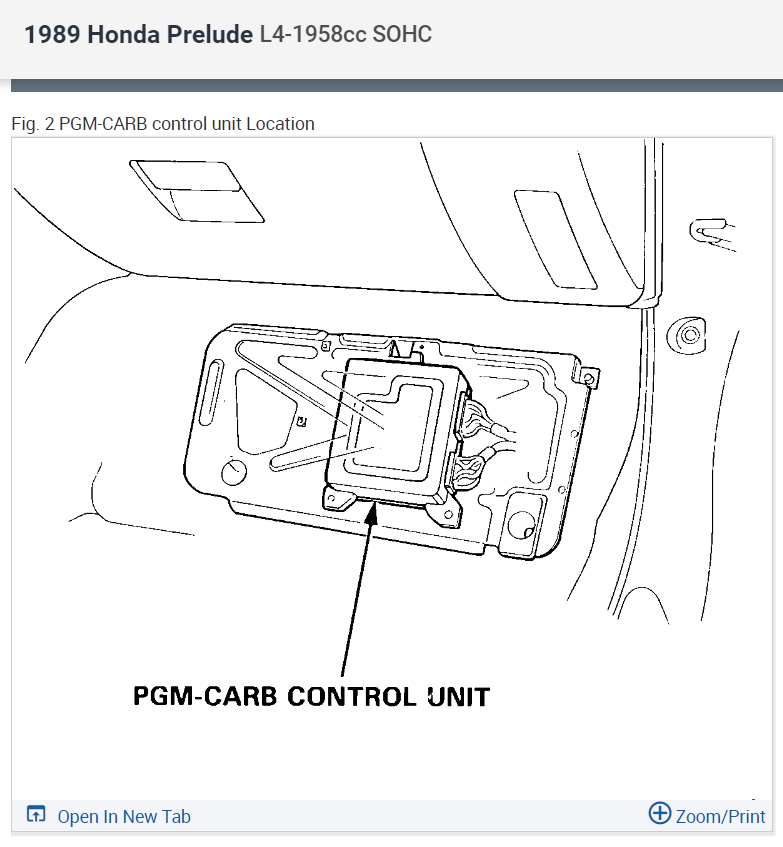 1989 Honda Prelude L4-1958cc SOHC

Fig. 2 PGM-CARB control unit Location

PGM-CARB CONTROL UNIT

Open In New Tab

Zoom/Print