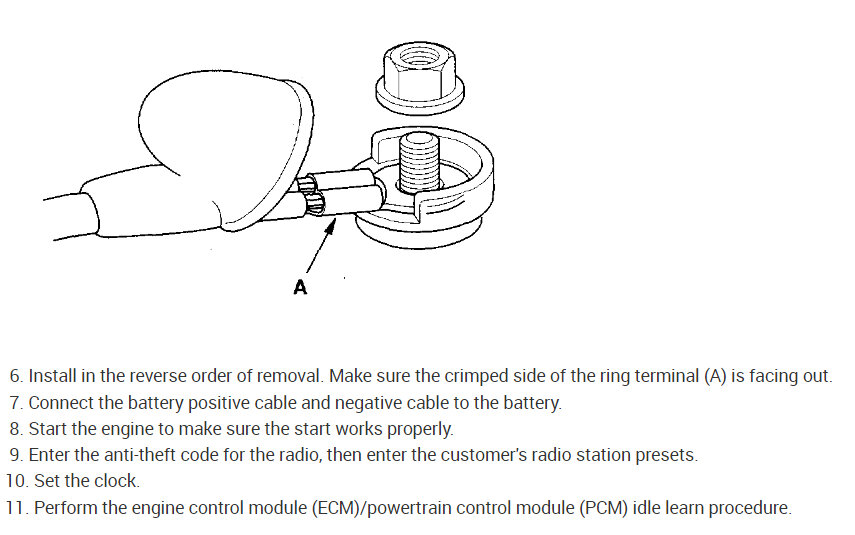 A

6. Install in the reverse order of removal. Make sure the crimped side of the ring terminal (A) is facing out.
7. Connect the battery positive cable and negative cable to the battery.
8. Start the engine to make sure the start works properly.
9. Enter the anti-theft code for the radio, then enter the customer's radio station presets.
10. Set the clock.
11. Perform the engine control module (ECM)/powertrain control module (PCM) idle learn procedure.