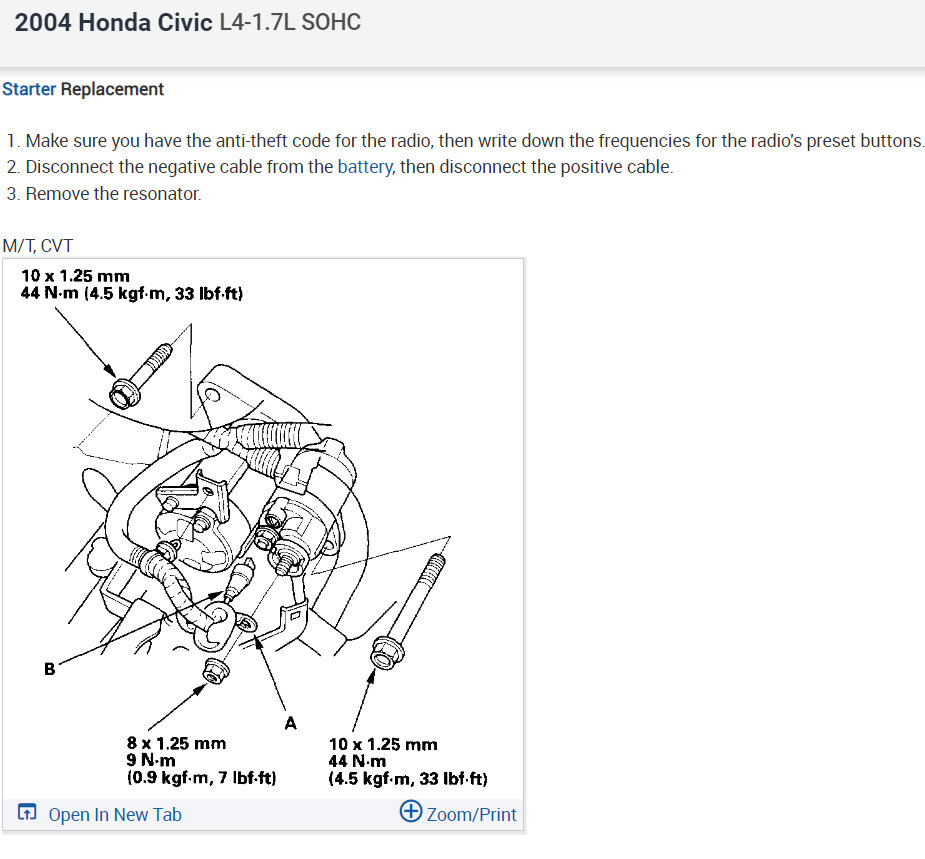 2004 Honda Civic L4-1.7L SOHC

Starter Replacement

1. Make sure you have the anti-theft code for the radio, then write down the frequencies for the radio's preset buttons.
2. Disconnect the negative cable from the battery, then disconnect the positive cable.
3. Remove the resonator.

M/T, CVT

10 x 1.25 mm
44 N·m (4.5 kgf·m, 33 lbf·ft)

B

A

8 x 1.25 mm
9 N·m
(0.9 kgf·m, 7 lbf·ft)

10 x 1.25 mm
44 N·m
(4.5 kgf·m, 33 lbf·ft)

Open In New Tab

Zoom/Print