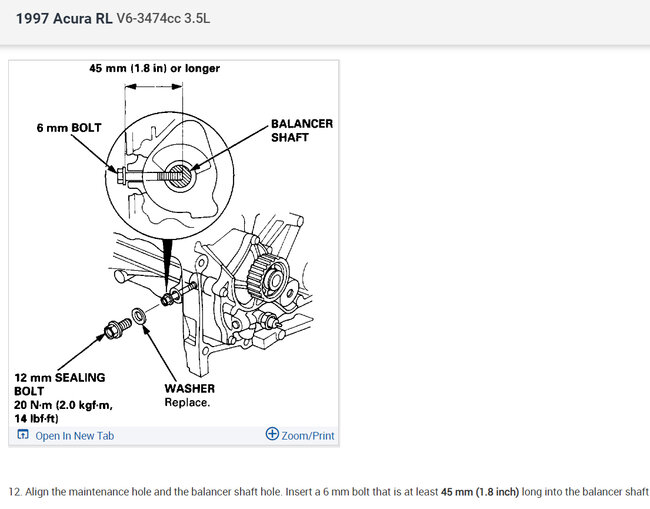 1997 Acura RL V6-3474cc 3.5L

45 mm (1.8 in) or longer

6 mm BOLT

BALANCER SHAFT

12 mm SEALING BOLT
20 N·m (2.0 kgf·m, 14 lbf·ft)

WASHER
Replace.

Open In New Tab

Zoom/Print

12. Align the maintenance hole and the balancer shaft hole. Insert a 6 mm bolt that is at least 45 mm (1.8 inch) long into the balancer shaft