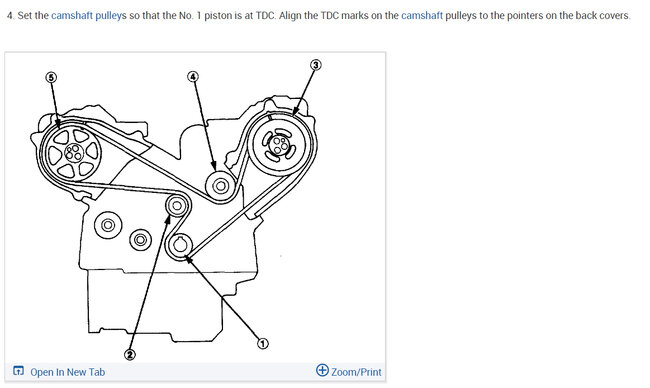 4. Set the camshaft pulleys so that the No. 1 piston is at TDC. Align the TDC marks on the camshaft pulleys to the pointers on the back covers.

5
4
3
2
1

Open In New Tab
Zoom/Print