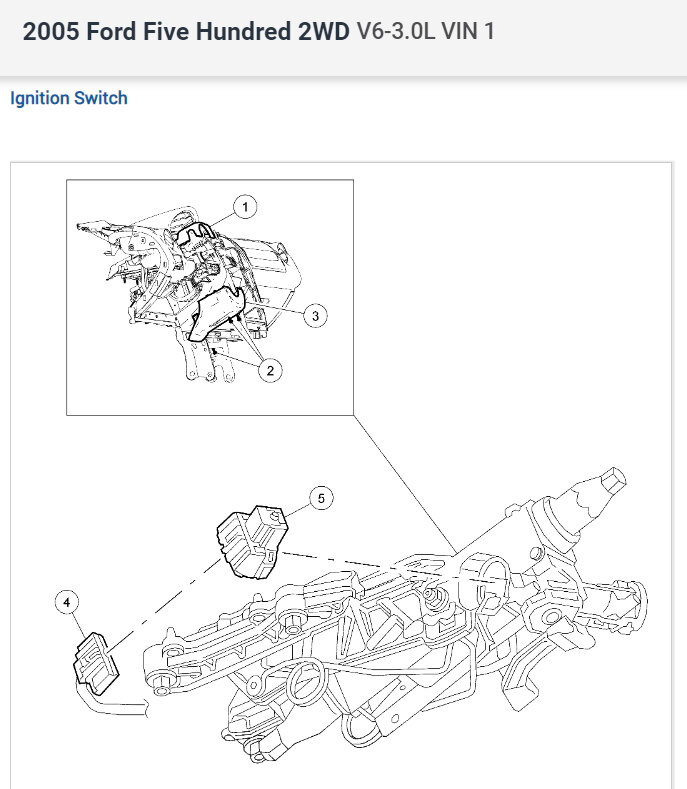 2005 Ford Five Hundred 2WD V6-3.0L VIN 1

Ignition Switch

1
3
2
5
4