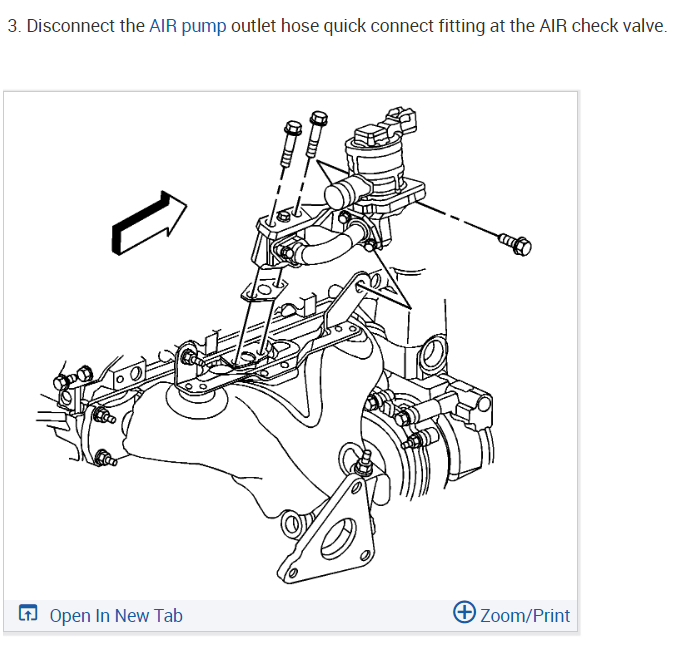 3. Disconnect the AIR pump outlet hose quick connect fitting at the AIR check valve.

Open In New Tab

Zoom/Print