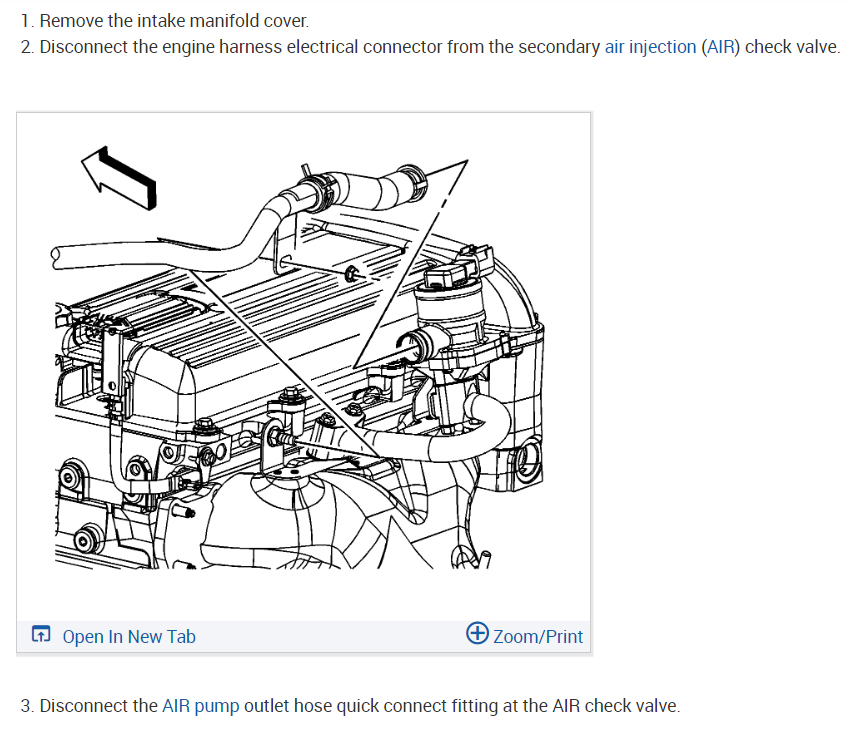 1. Remove the intake manifold cover.
2. Disconnect the engine harness electrical connector from the secondary air injection (AIR) check valve.

Open In New Tab

Zoom/Print

3. Disconnect the AIR pump outlet hose quick connect fitting at the AIR check valve.