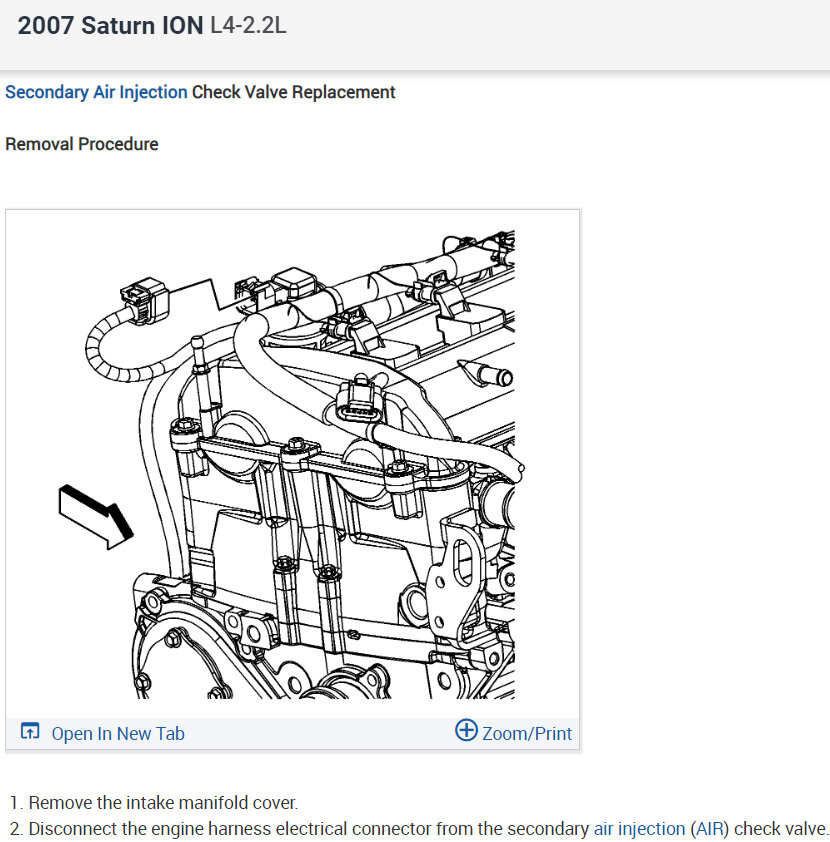 2007 Saturn ION L4-2.2L

Secondary Air Injection Check Valve Replacement

Removal Procedure

Open In New Tab

Zoom/Print

1. Remove the intake manifold cover.
2. Disconnect the engine harness electrical connector from the secondary air injection (AIR) check valve.