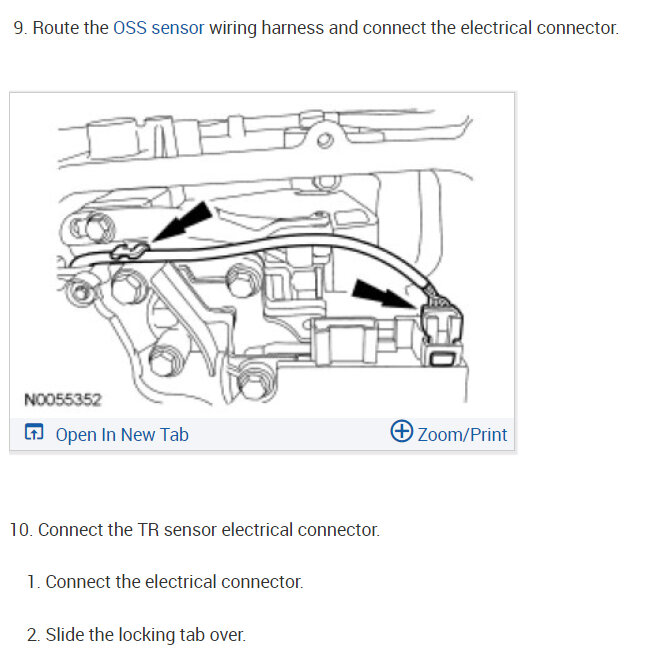 9. Route the OSS sensor wiring harness and connect the electrical connector.

N0055352

Open In New Tab

Zoom/Print

10. Connect the TR sensor electrical connector.

1. Connect the electrical connector.

2. Slide the locking tab over.