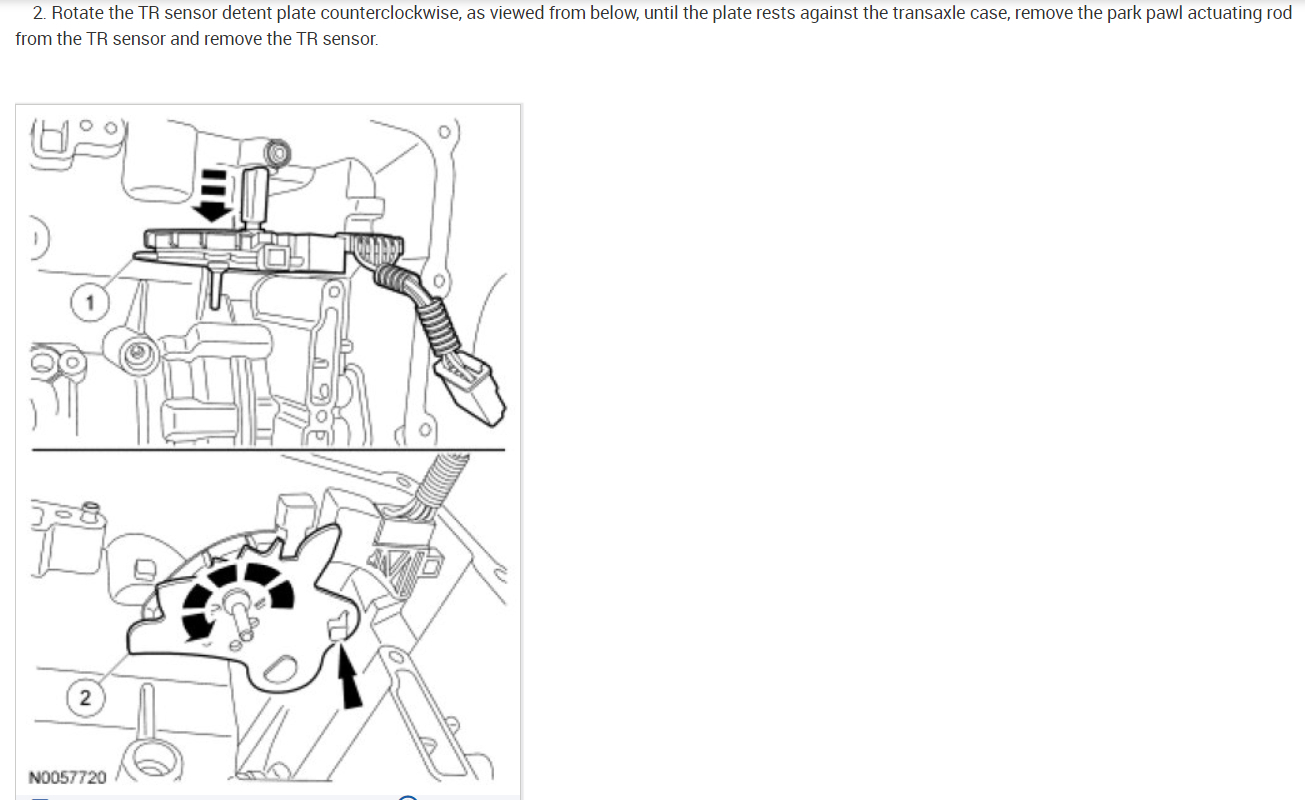 2. Rotate the TR sensor detent plate counterclockwise, as viewed from below, until the plate rests against the transaxle case, remove the park pawl actuating rod from the TR sensor and remove the TR sensor.

1

2

N0057720