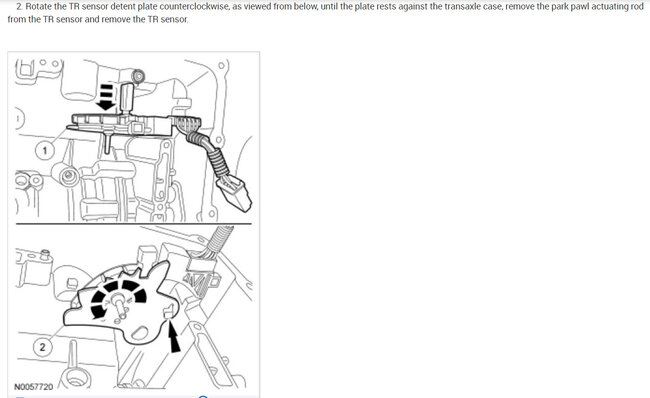 2. Rotate the TR sensor detent plate counterclockwise, as viewed from below, until the plate rests against the transaxle case, remove the park pawl actuating rod from the TR sensor and remove the TR sensor.

1

2

N0057720