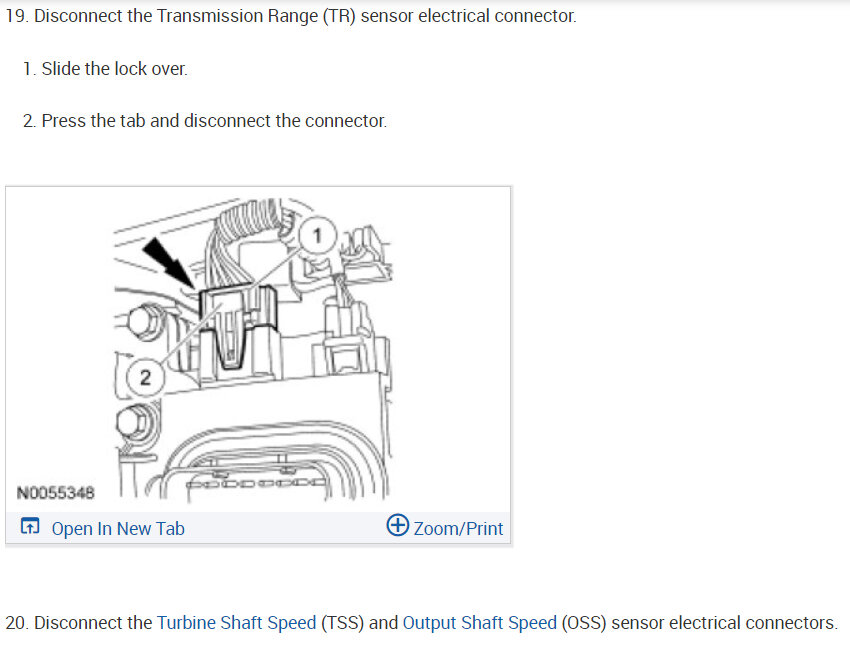 19. Disconnect the Transmission Range (TR) sensor electrical connector.

1. Slide the lock over.

2. Press the tab and disconnect the connector.

1

2

N0055348

Open In New Tab

Zoom/Print

20. Disconnect the Turbine Shaft Speed (TSS) and Output Shaft Speed (OSS) sensor electrical connectors.