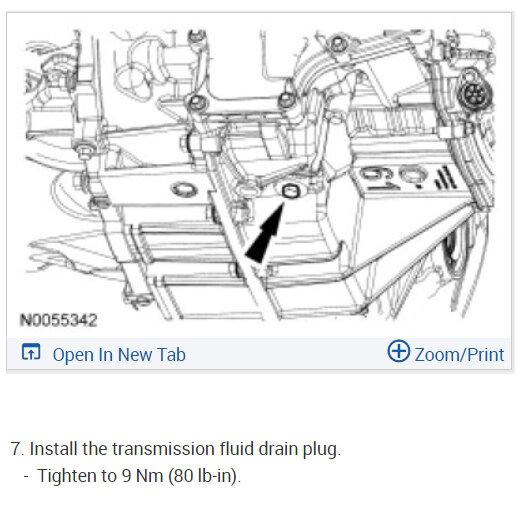 N0055342

Open In New Tab

Zoom/Print

7. Install the transmission fluid drain plug.
- Tighten to 9 Nm (80 lb-in).