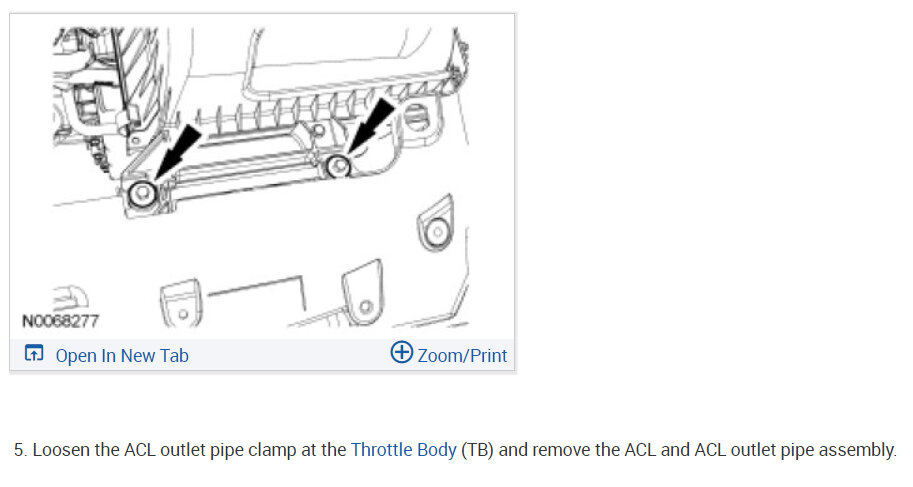 N0068277

Open In New Tab

Zoom/Print

5. Loosen the ACL outlet pipe clamp at the Throttle Body (TB) and remove the ACL and ACL outlet pipe assembly.