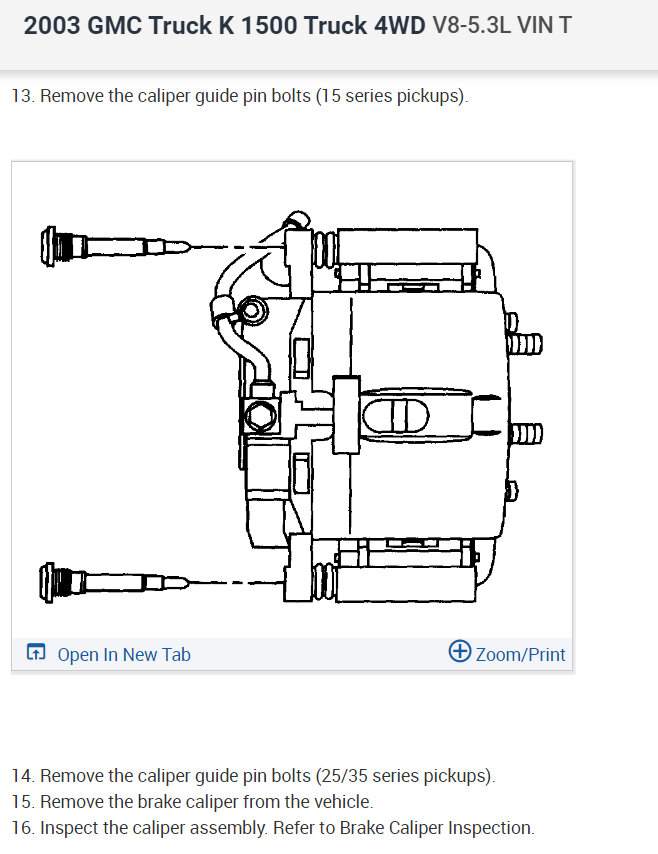 2003 GMC Truck K 1500 Truck 4WD V8-5.3L VIN T

13. Remove the caliper guide pin bolts (15 series pickups).

Open In New Tab

Zoom/Print

14. Remove the caliper guide pin bolts (25/35 series pickups).
15. Remove the brake caliper from the vehicle.
16. Inspect the caliper assembly. Refer to Brake Caliper Inspection.