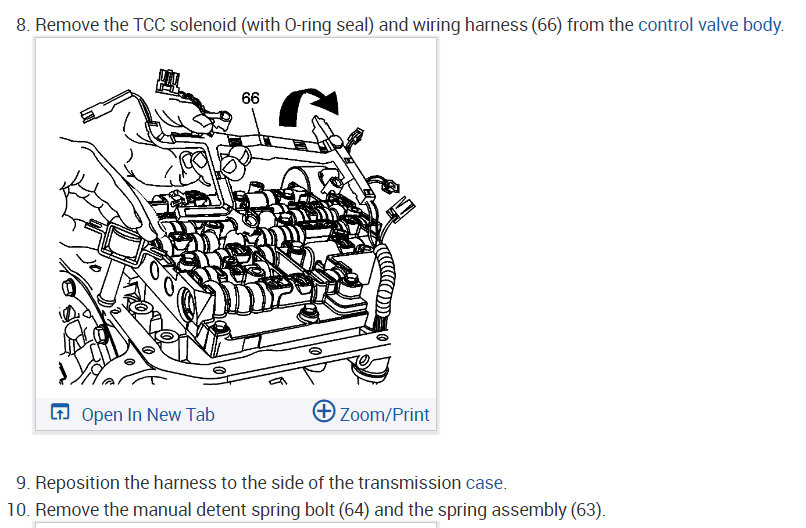 8. Remove the TCC solenoid (with O-ring seal) and wiring harness (66) from the control valve body.

66

Open In New Tab

Zoom/Print

9. Reposition the harness to the side of the transmission case.

10. Remove the manual detent spring bolt (64) and the spring assembly (63).