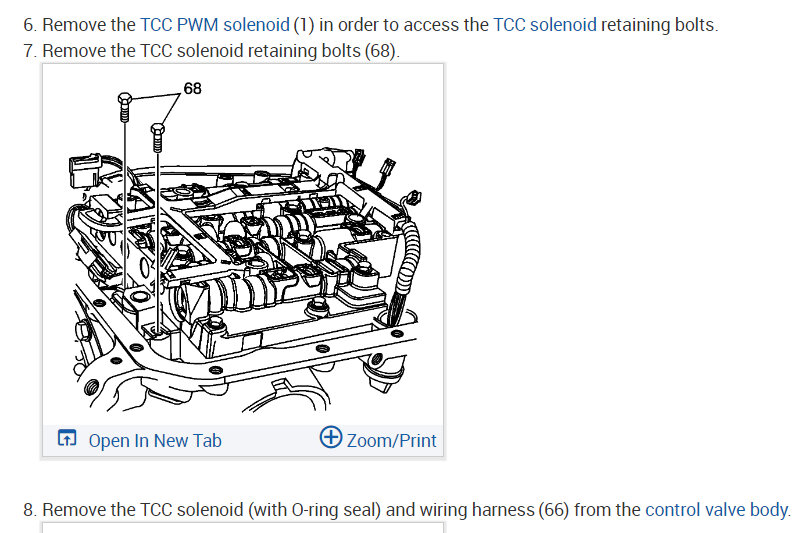 6. Remove the TCC PWM solenoid (1) in order to access the TCC solenoid retaining bolts.
7. Remove the TCC solenoid retaining bolts (68).

68

Open In New Tab
Zoom/Print

8. Remove the TCC solenoid (with O-ring seal) and wiring harness (66) from the control valve body.