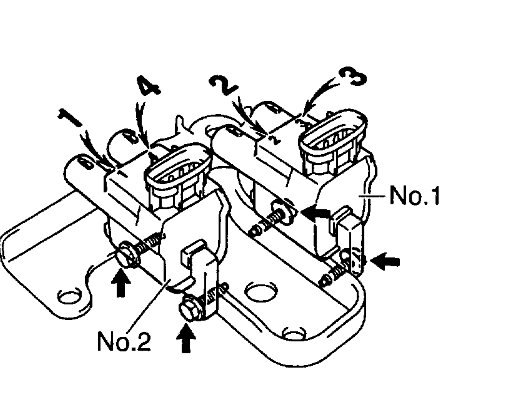 1
4
2
3
No.1
No.2