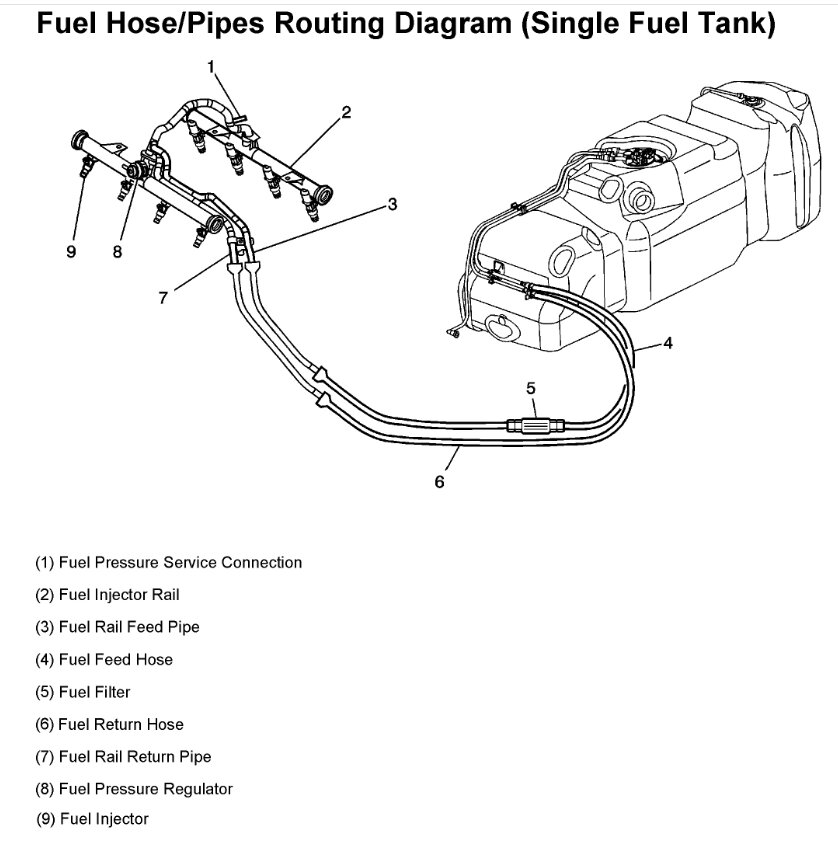 Fuel Hose/Pipes Routing Diagram (Single Fuel Tank)

1
2
3
9
8
7
4
5
6

(1) Fuel Pressure Service Connection

(2) Fuel Injector Rail

(3) Fuel Rail Feed Pipe

(4) Fuel Feed Hose

(5) Fuel Filter

(6) Fuel Return Hose

(7) Fuel Rail Return Pipe

(8) Fuel Pressure Regulator

(9) Fuel Injector