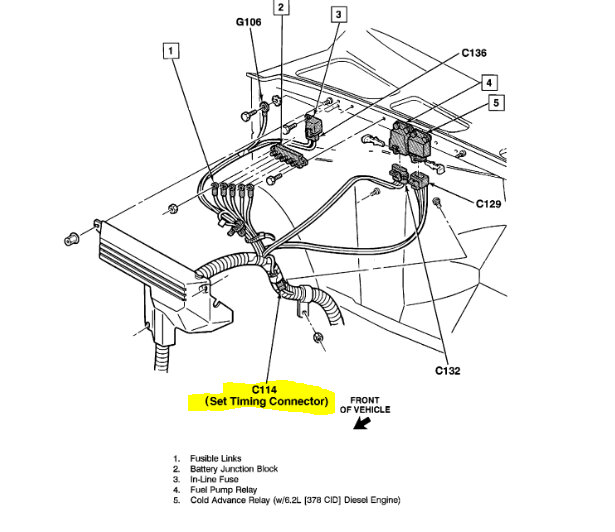 2
3
G106
1
C136
4
5
C129
C132
C114
(Set Timing Connector)
FRONT
OF VEHICLE

1. Fusible Links
2. Battery Junction Block
3. In-Line Fuse
4. Fuel Pump Relay
5. Cold Advance Relay (w/6.2L [378 CID] Diesel Engine)