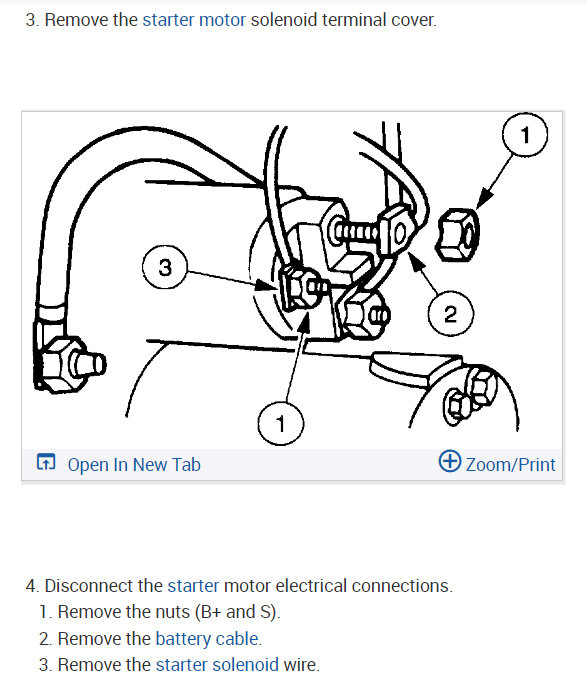 3. Remove the starter motor solenoid terminal cover.

1

3

2

1

Open In New Tab

Zoom/Print

4. Disconnect the starter motor electrical connections.

1. Remove the nuts (B+ and S).

2. Remove the battery cable.

3. Remove the starter solenoid wire.