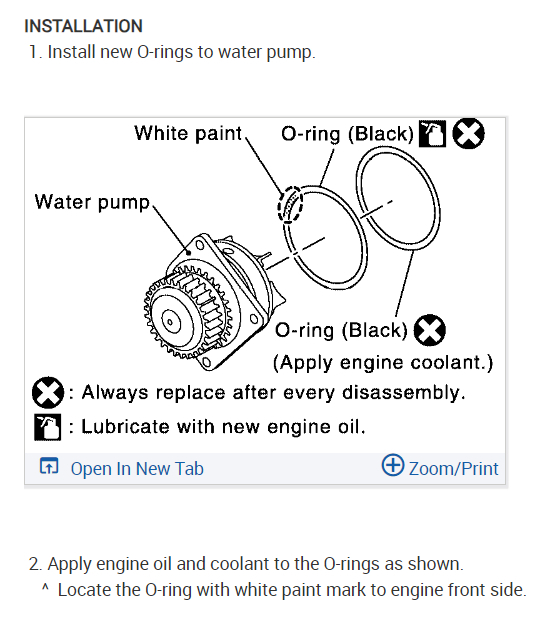 INSTALLATION
1. Install new O-rings to water pump.

White paint
O-ring (Black)
Water pump
O-ring (Black)
(Apply engine coolant.)
: Always replace after every disassembly.
: Lubricate with new engine oil.

Open In New Tab
Zoom/Print

2. Apply engine oil and coolant to the O-rings as shown.
^ Locate the O-ring with white paint mark to engine front side.