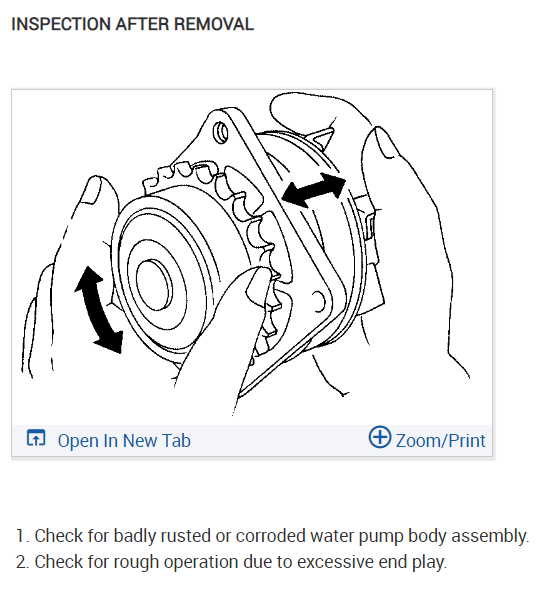 INSPECTION AFTER REMOVAL

Open In New Tab

Zoom/Print

1. Check for badly rusted or corroded water pump body assembly.
2. Check for rough operation due to excessive end play.