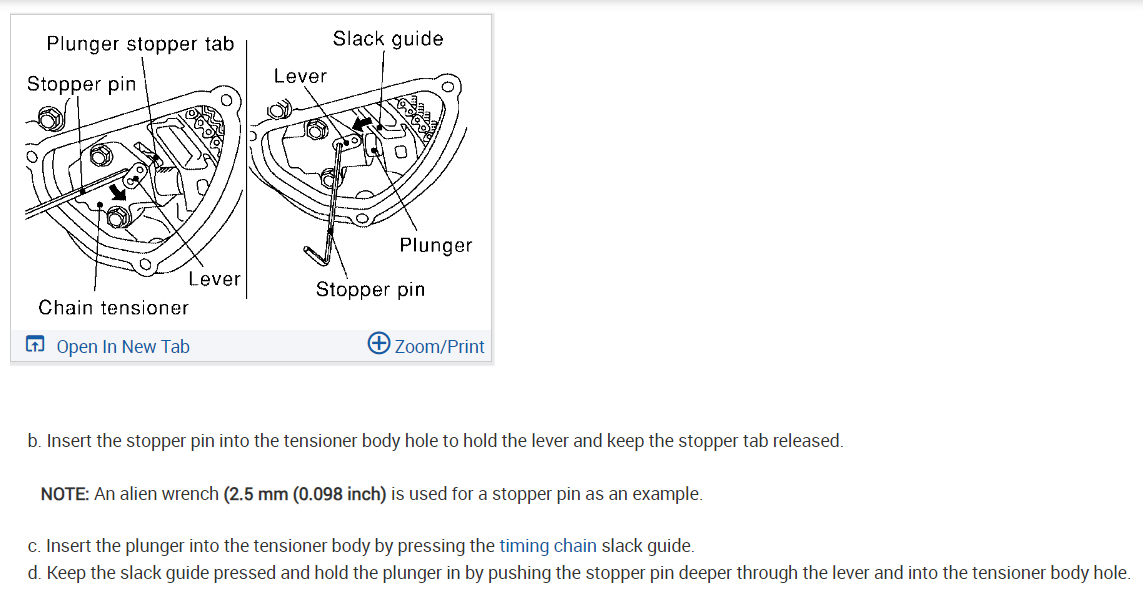 Plunger stopper tab
Stopper pin
Lever
Chain tensioner
Slack guide
Lever
Plunger
Stopper pin

Open In New Tab
Zoom/Print

b. Insert the stopper pin into the tensioner body hole to hold the lever and keep the stopper tab released.

NOTE: An alien wrench (2.5 mm (0.098 inch) is used for a stopper pin as an example.

c. Insert the plunger into the tensioner body by pressing the timing chain slack guide.
d. Keep the slack guide pressed and hold the plunger in by pushing the stopper pin deeper through the lever and into the tensioner body hole.