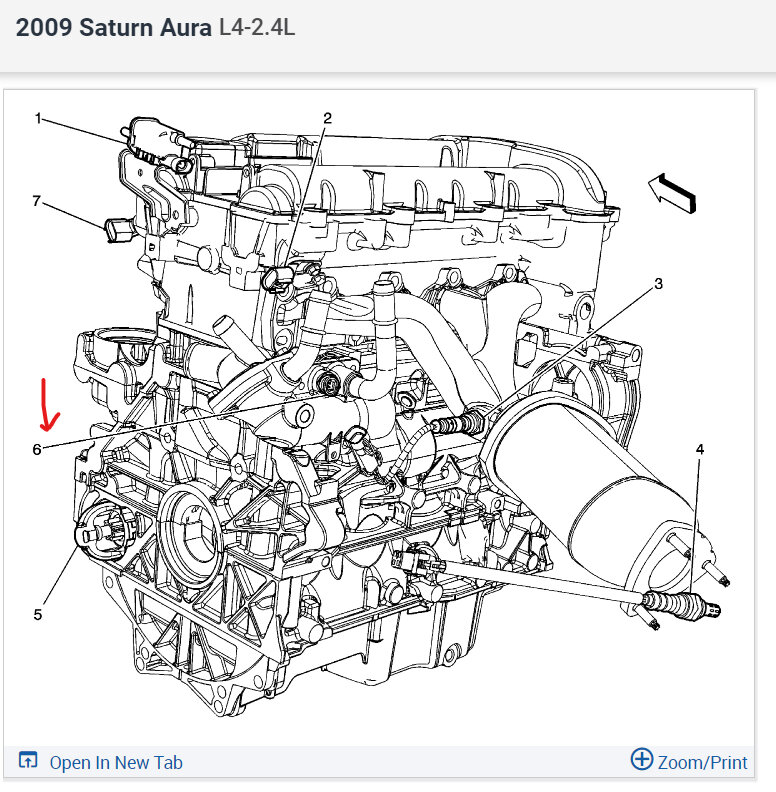 2009 Saturn Aura L4-2.4L

1
2
7
3
6
4
5

Open In New Tab
Zoom/Print