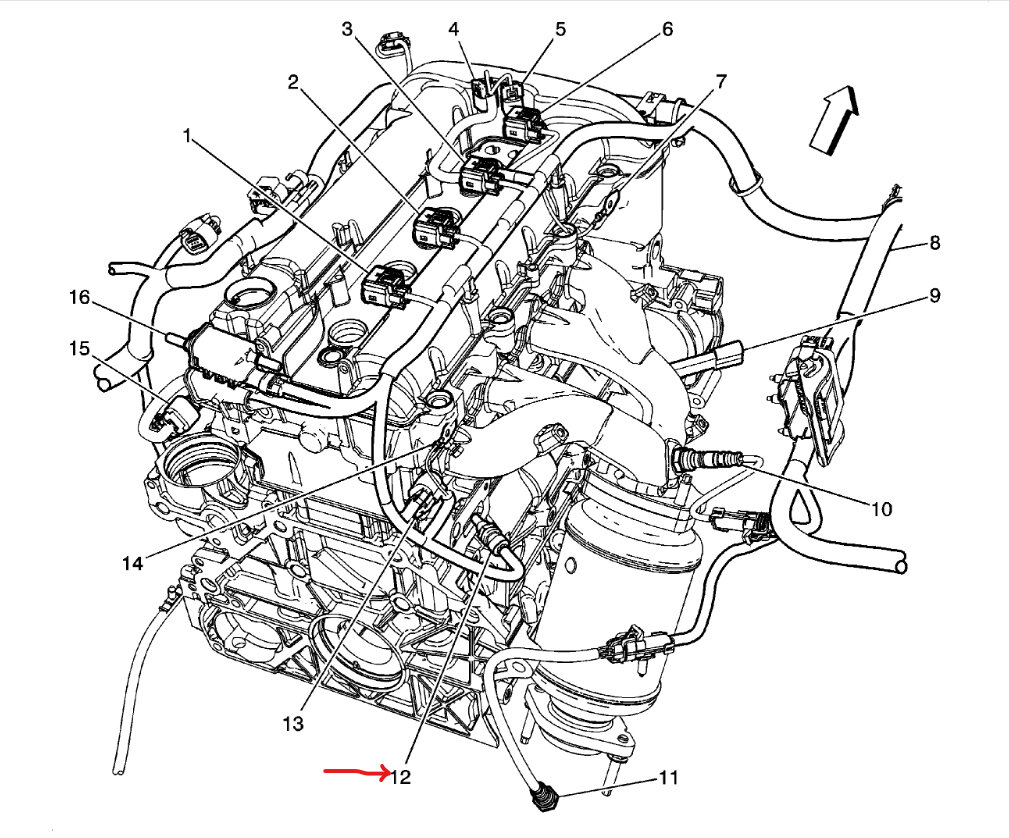 3
4
5
6
2
7
1
8
16
9
15
10
14
13
12
11