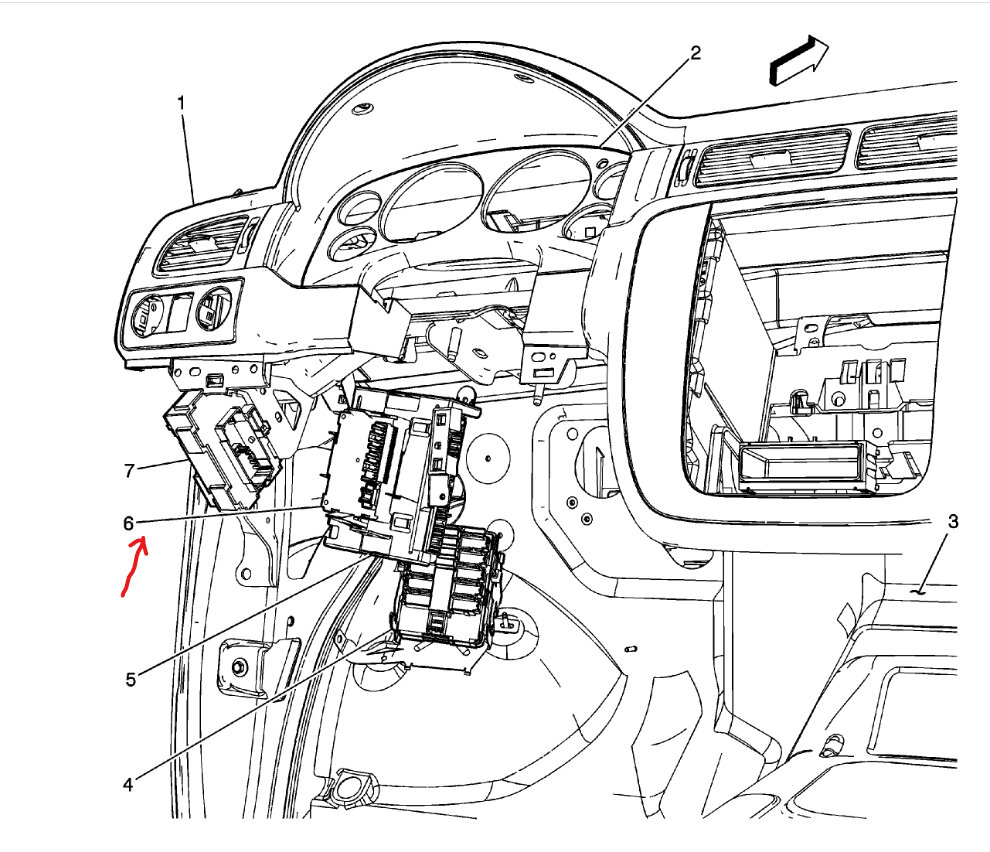 1
2
7
6
3
5
4