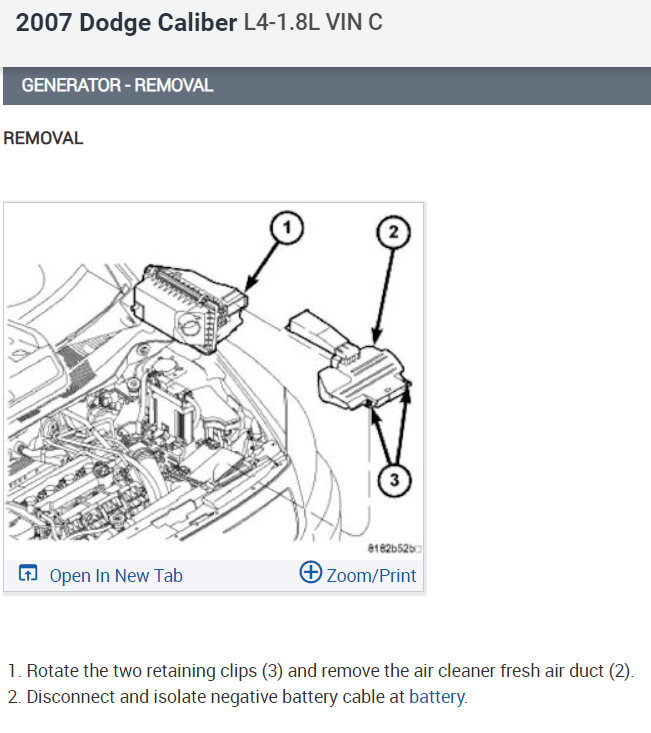 2007 Dodge Caliber L4-1.8L VIN C

GENERATOR - REMOVAL

REMOVAL

1

2

3

8182b52b

Open In New Tab

Zoom/Print

1. Rotate the two retaining clips (3) and remove the air cleaner fresh air duct (2).
2. Disconnect and isolate negative battery cable at battery.